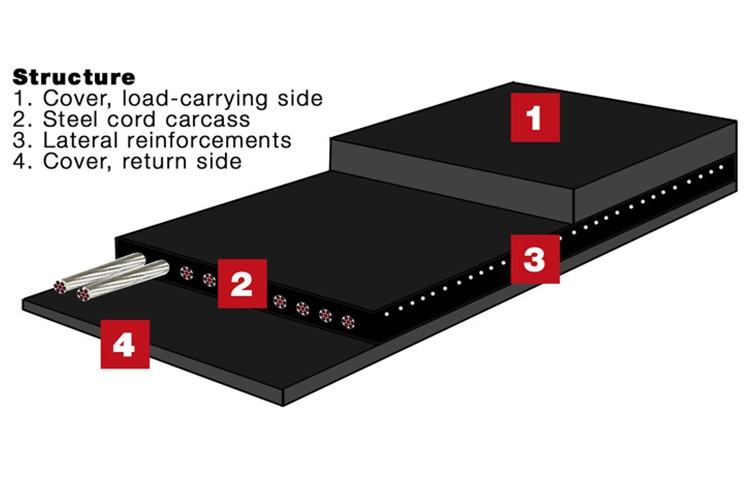 Structure
1. Cover, load-carrying side
2. Steel cord carcass
3. Lateral reinforcements
4. Cover, return side

1

2

3

4