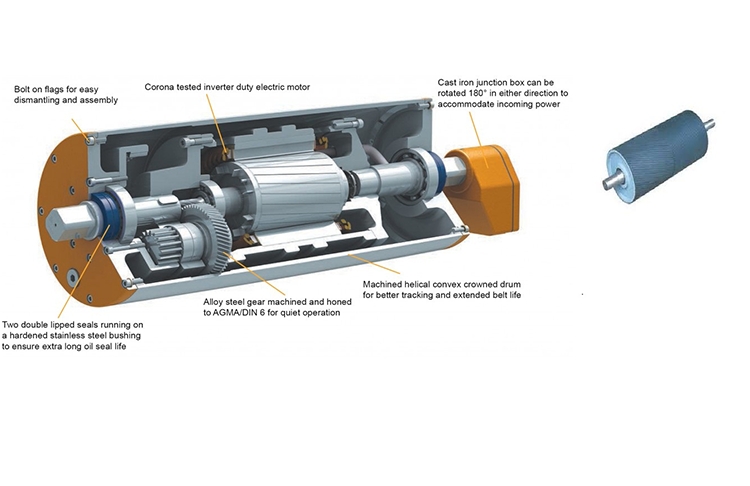 Bolt on flags for easy dismantling and assembly

Corona tested inverter duty electric motor

Cast iron junction box can be rotated 180° in either direction to accommodate incoming power

Machined helical convex crowned drum for better tracking and extended belt life

Alloy steel gear machined and honed to AGMA/DIN 6 for quiet operation

Two double lipped seals running on a hardened stainless steel bushing to ensure extra long oil seal life